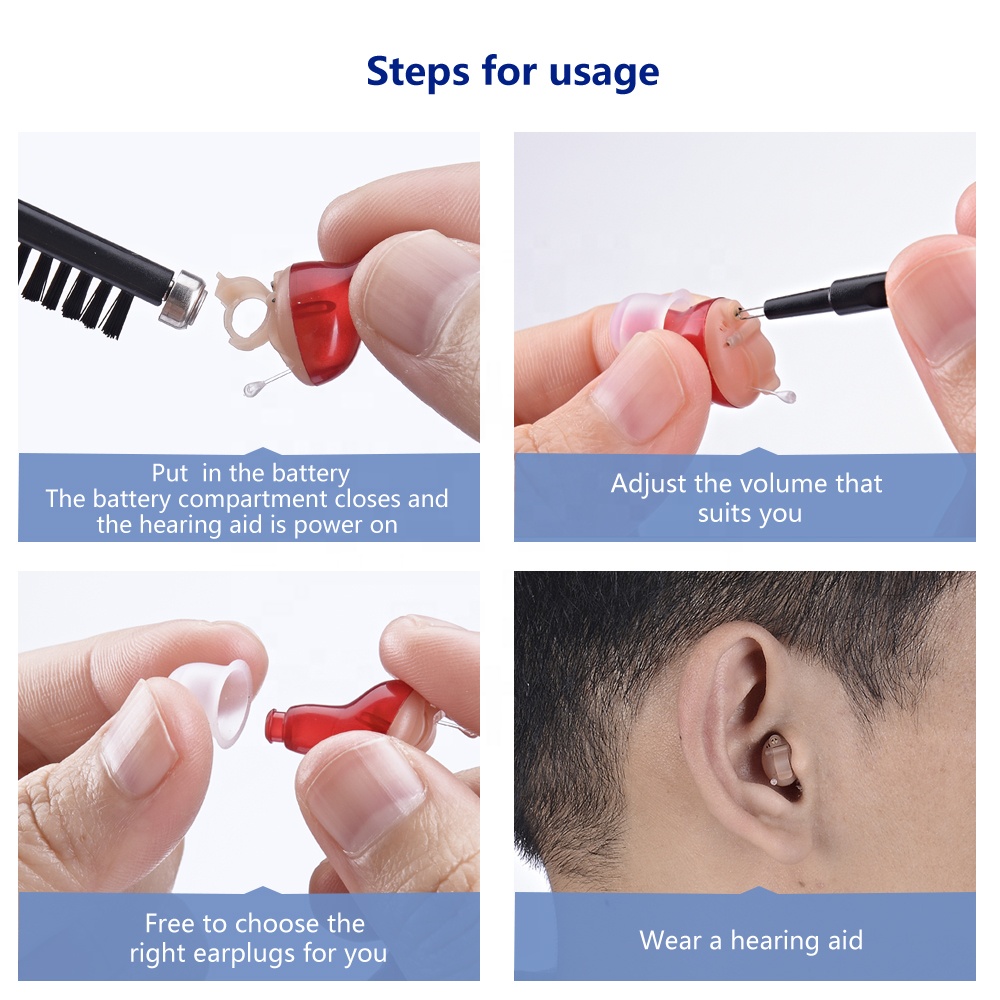 Steps for usage

Put in the battery
The battery compartment closes and the hearing aid is power on

Adjust the volume that suits you

Free to choose the right earplugs for you

Wear a hearing aid