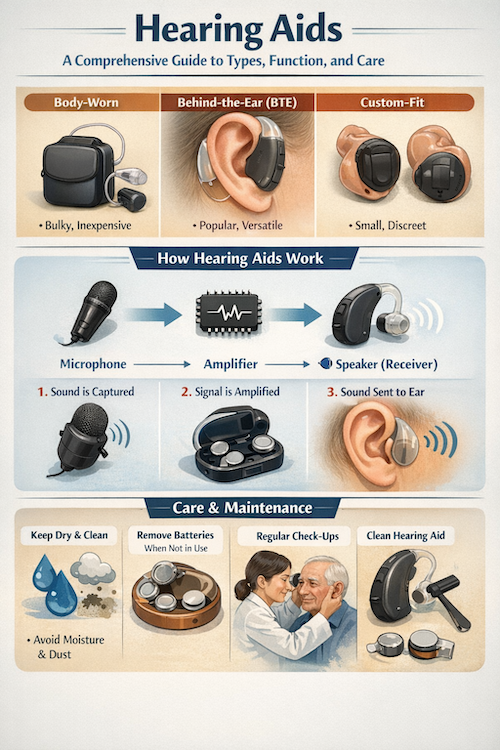 Hearing Aids

A Comprehensive Guide to Types, Function, and Care

Body-Worn

• Bulky, Inexpensive

Behind-the-Ear (BTE)

• Popular, Versatile

Custom-Fit

• Small, Discreet

How Hearing Aids Work

Microphone → Amplifier → Speaker (Receiver)

1. Sound is Captured

2. Signal is Amplified

3. Sound Sent to Ear

Care & Maintenance

Keep Dry & Clean

• Avoid Moisture & Dust

Remove Batteries When Not in Use

Regular Check-Ups

Clean Hearing Aid