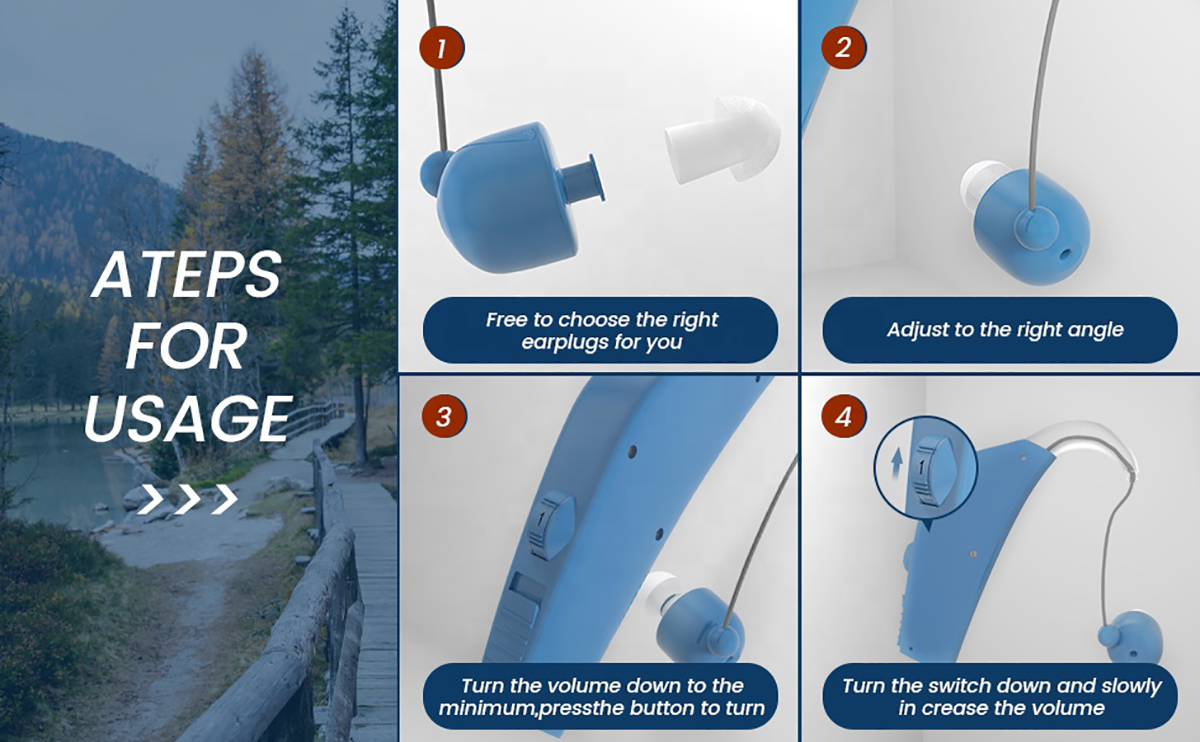 ATEPS FOR USAGE

1

Free to choose the right earplugs for you

2

Adjust to the right angle

3

1

Turn the volume down to the minimum,pressthe button to turn

4

1

Turn the switch down and slowly in crease the volume