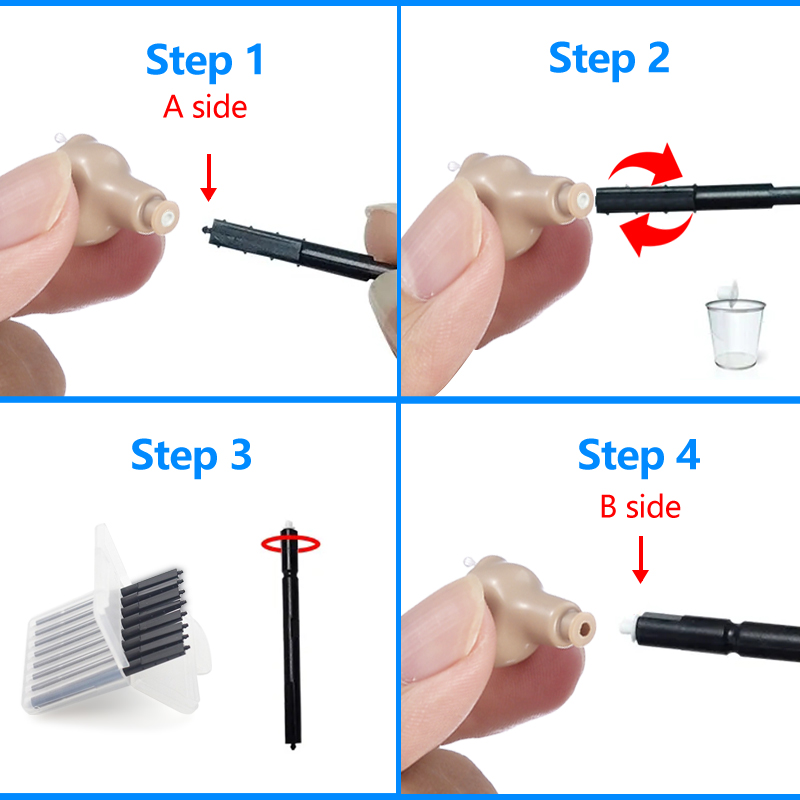 Step 1
A side

Step 2

Step 3

Step 4
B side